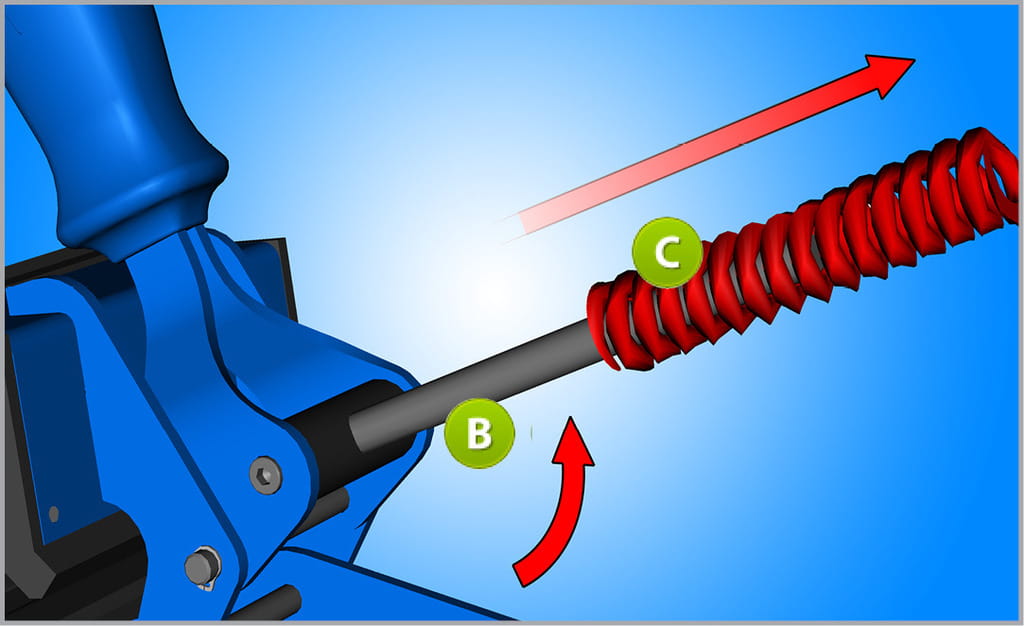 C

B